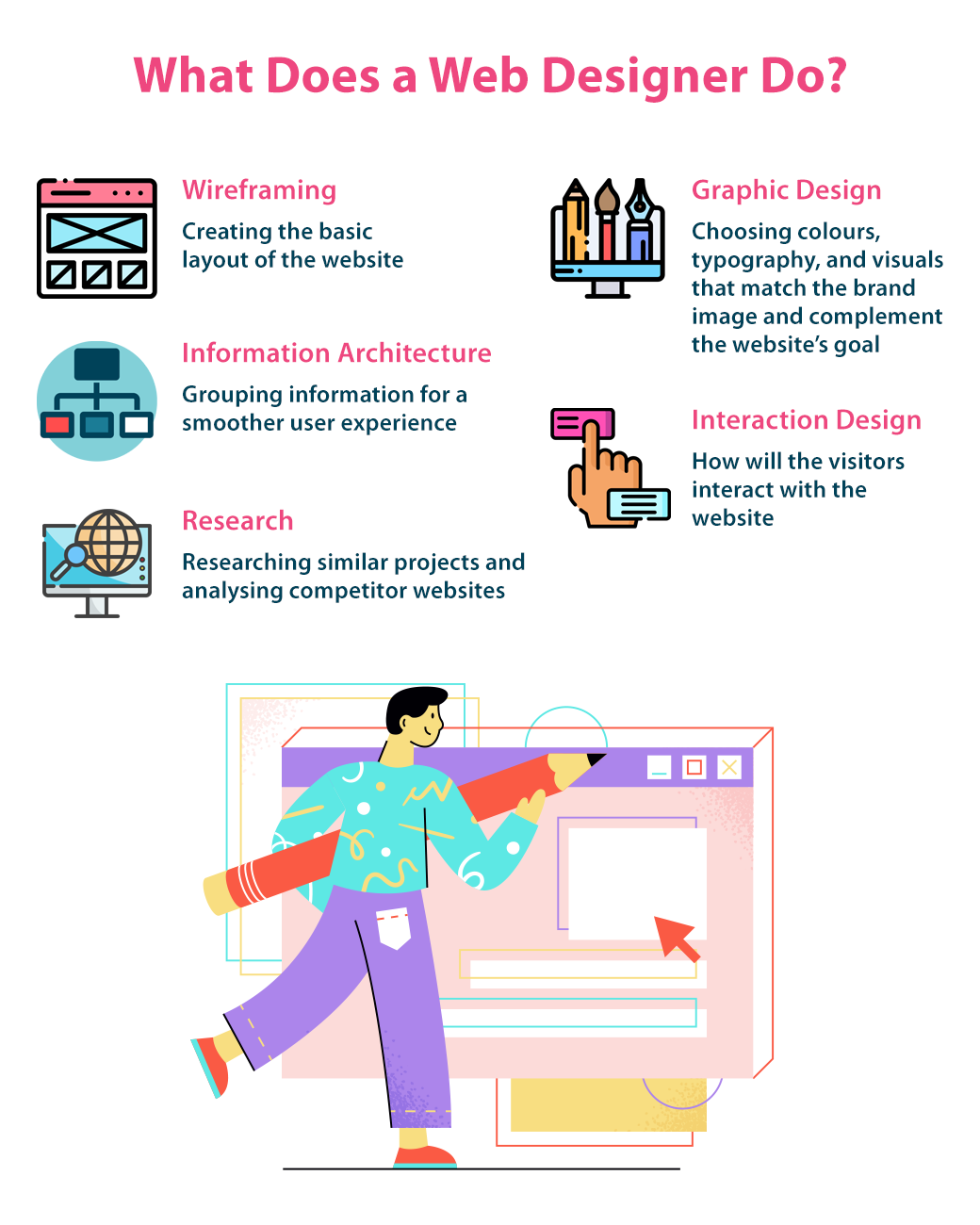 What Does a Web Designer Do?

Wireframing
Creating the basic layout of the website

Information Architecture
Grouping information for a smoother user experience

Research
Researching similar projects and analysing competitor websites

Graphic Design
Choosing colours, typography, and visuals that match the brand image and complement the website's goal

Interaction Design
How will the visitors interact with the website